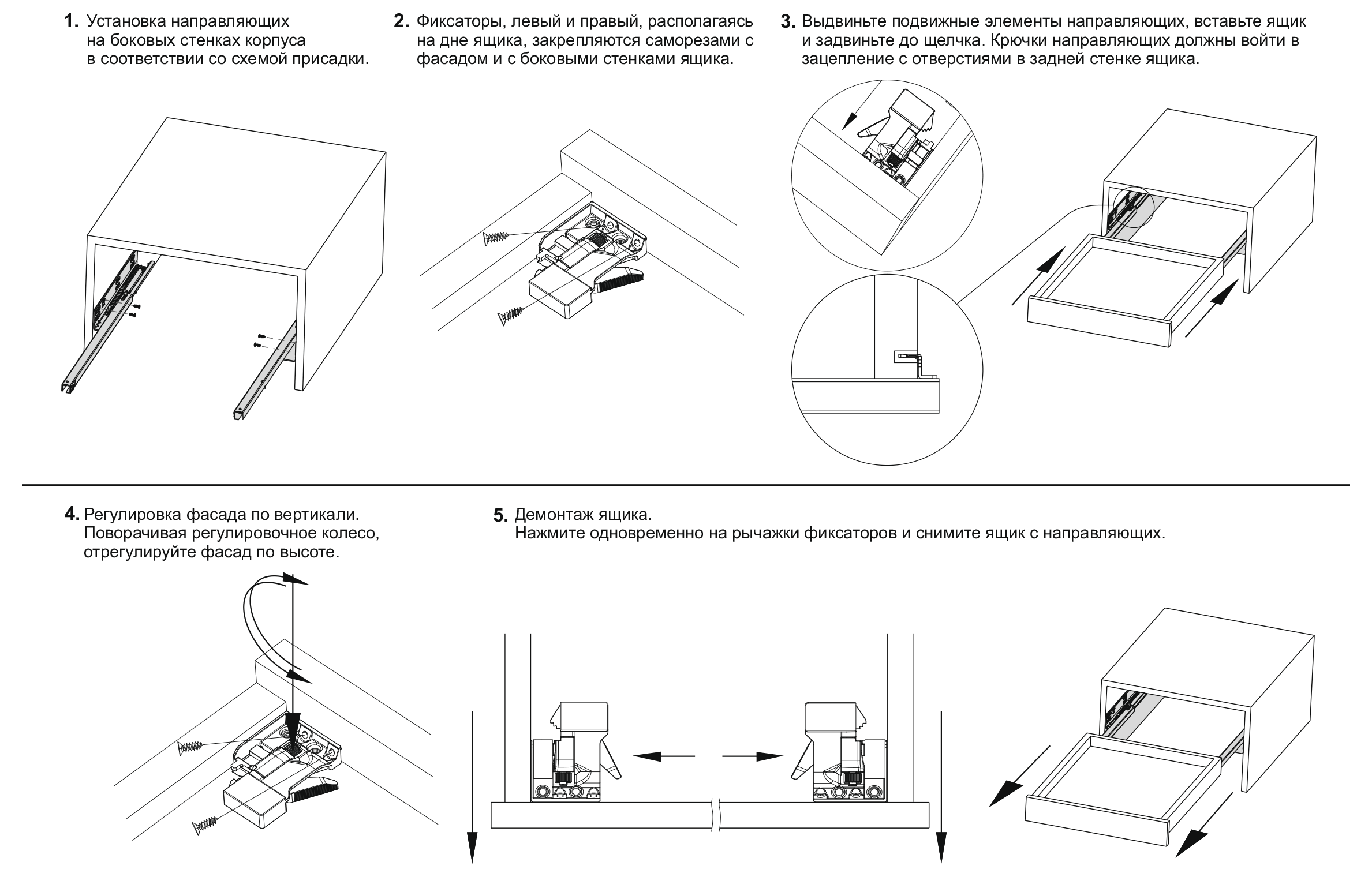 1. Установка направляющих на боковых стенках корпуса в соответствии со схемой присадки.

2. Фиксаторы, левый и правый, располагаясь на дне ящика, закрепляются саморезами с фасадом и с боковыми стенками ящика.

3. Выдвиньте подвижные элементы направляющих, вставьте ящик и задвиньте до щелчка. Крючки направляющих должны войти в зацепление с отверстиями в задней стенке ящика.

4. Регулировка фасада по вертикали. Поворачивая регулировочное колесо, отрегулируйте фасад по высоте.

5. Демонтаж ящика. Нажмите одновременно на рычажки фиксаторов и снимите ящик с направляющих.