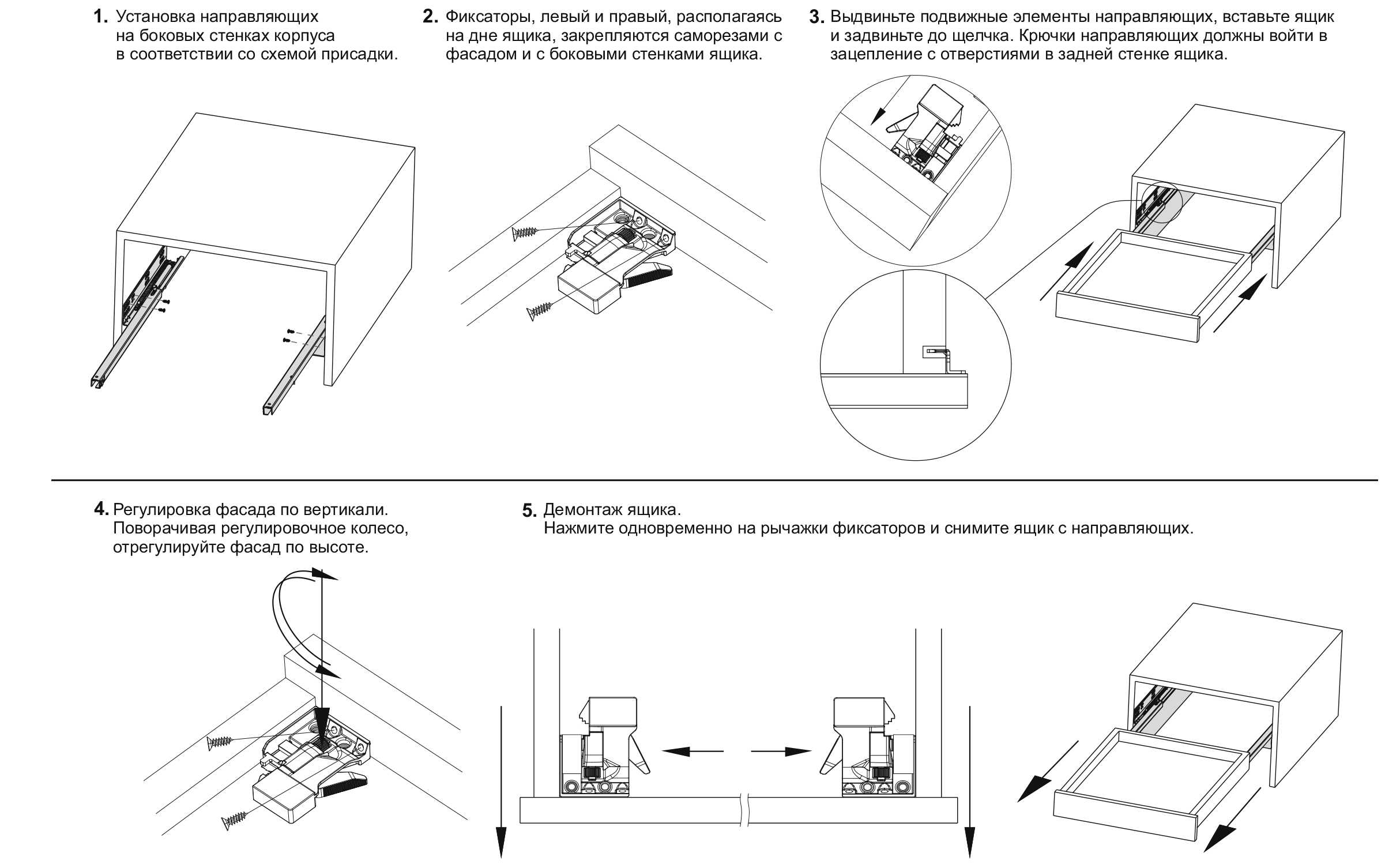 1. Установка направляющих на боковых стенках корпуса в соответствии со схемой присадки.

2. Фиксаторы, левый и правый, располагаясь на дне ящика, закрепляются саморезами с фасадом и с боковыми стенками ящика.

3. Выдвиньте подвижные элементы направляющих, вставьте ящик и задвиньте до щелчка. Крючки направляющих должны войти в зацепление с отверстиями в задней стенке ящика.

4. Регулировка фасада по вертикали. Поворачивая регулировочное колесо, отрегулируйте фасад по высоте.

5. Демонтаж ящика. Нажмите одновременно на рычажки фиксаторов и снимите ящик с направляющих.